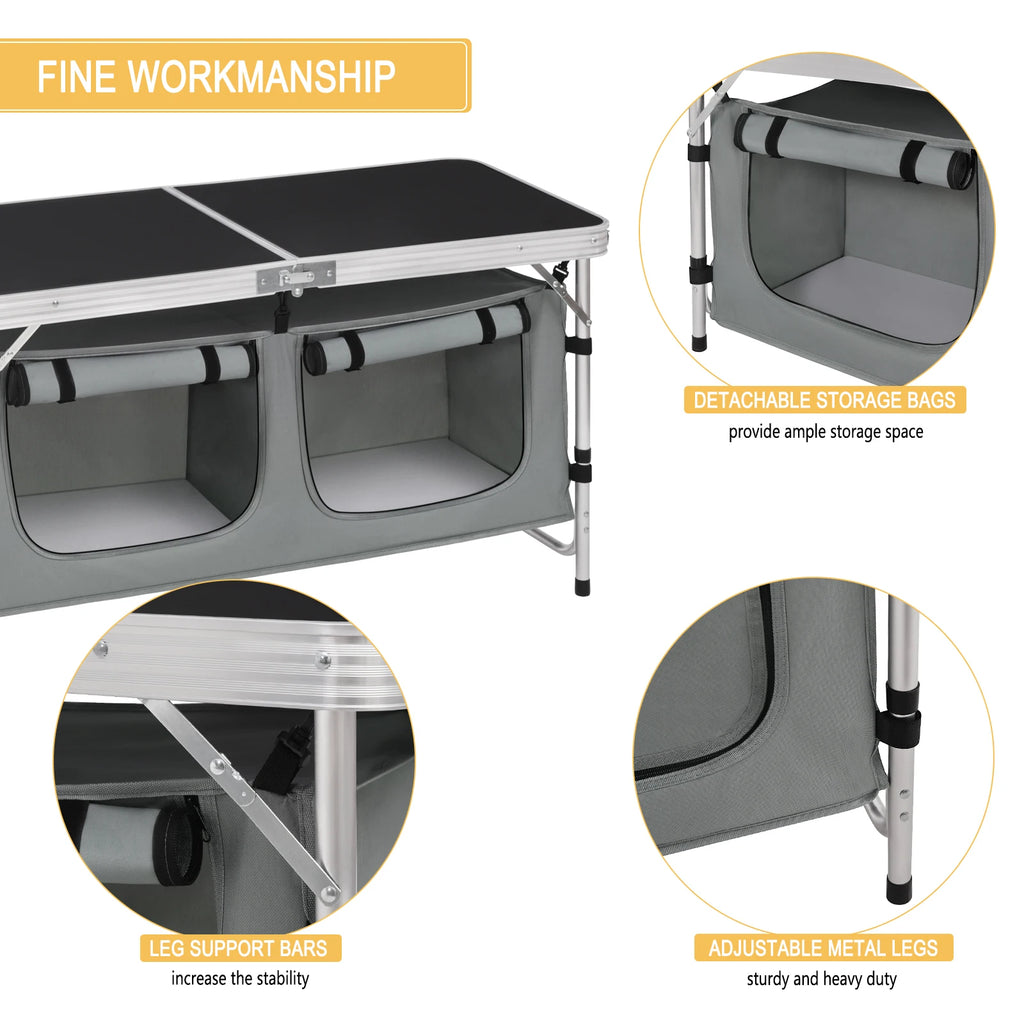 FINE WORKMANSHIP

DETACHABLE STORAGE BAGS
provide ample storage space

LEG SUPPORT BARS
increase the stability

ADJUSTABLE METAL LEGS
sturdy and heavy duty