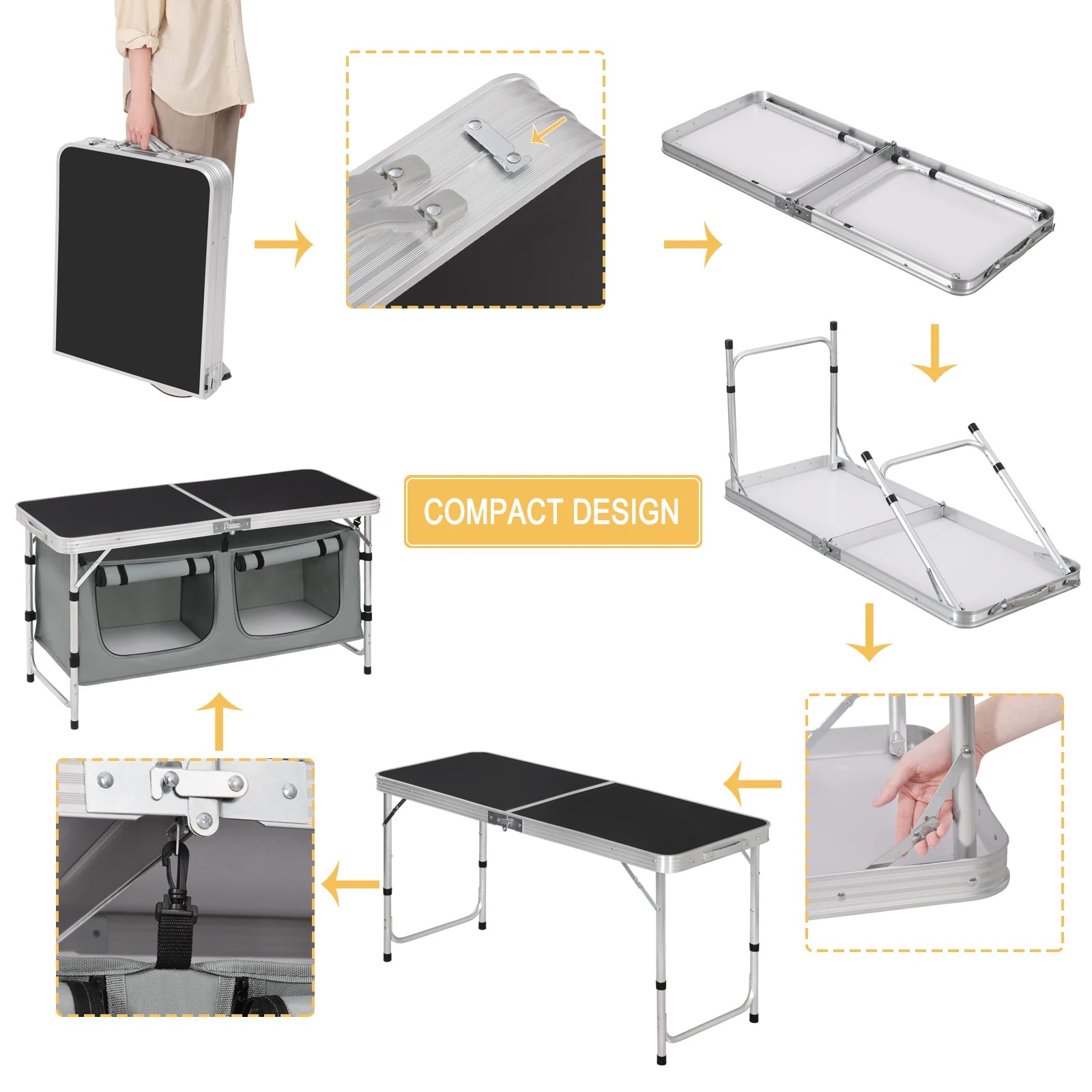 COMPACT DESIGN