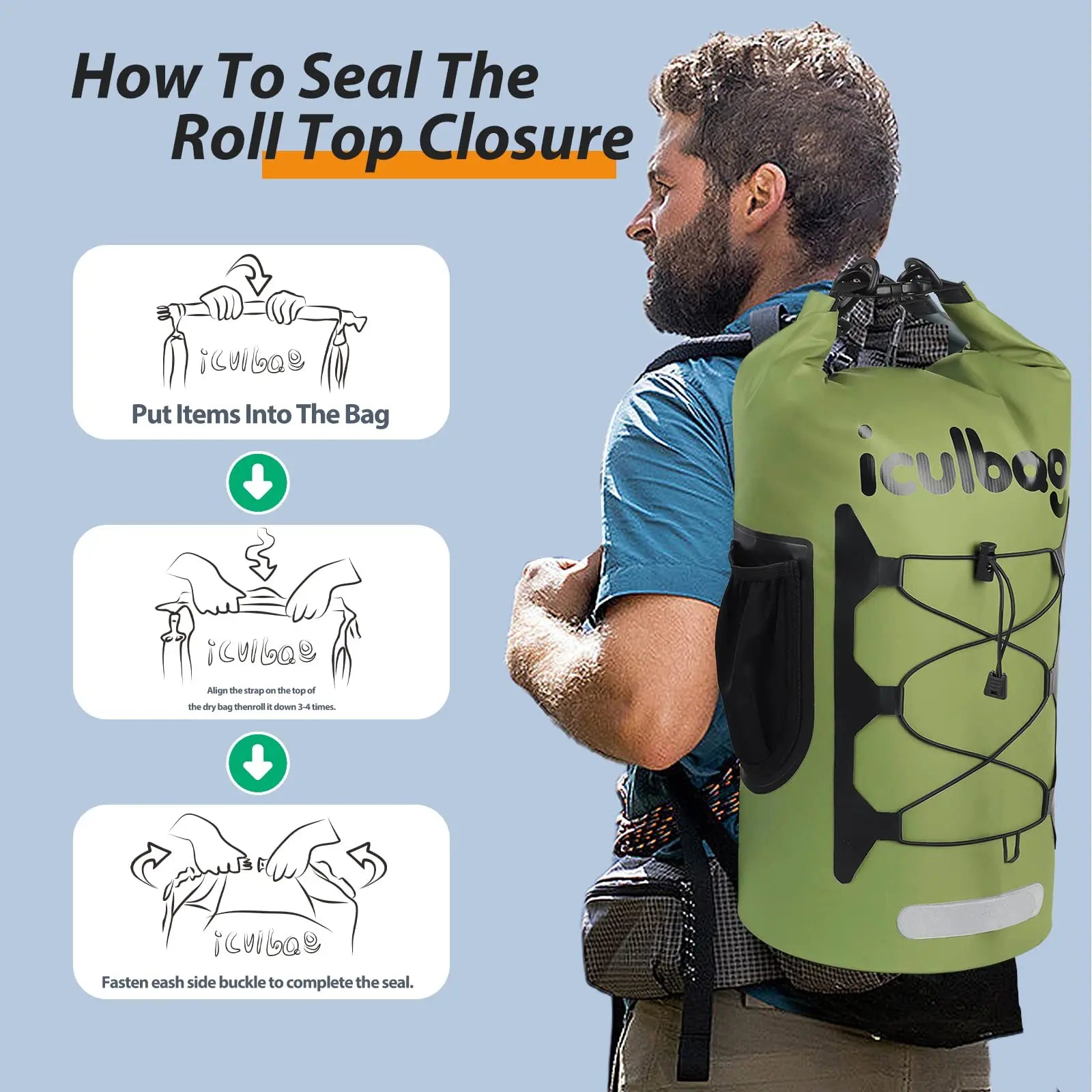 How To Seal The Roll Top Closure

iculbag

Put Items Into The Bag

iculbag

Align the strap on the top of the dry bag thenroll it down 3-4 times.

iculbag

Fasten eash side buckle to complete the seal.

iculbag